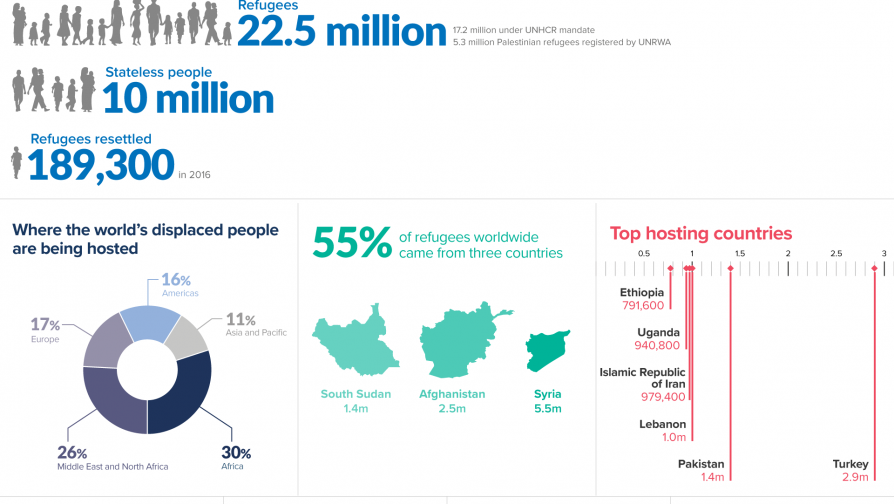 Refugees
22.5 million
17.2 million under UNHCR mandate
5.3 million Palestinian refugees registered by UNRWA

Stateless people
10 million

Refugees resettled
189,300 in 2016

Where the world's displaced people are being hosted

16% Americas
11% Asia and Pacific
17% Europe
26% Middle East and North Africa
30% Africa

55% of refugees worldwide came from three countries

South Sudan 1.4m
Afghanistan 2.5m
Syria 5.5m

Top hosting countries

0.5 1 1.5 2 2.5 3

Ethiopia 791,600
Uganda 940,800
Islamic Republic of Iran 979,400
Lebanon 1.0m
Pakistan 1.4m
Turkey 2.9m