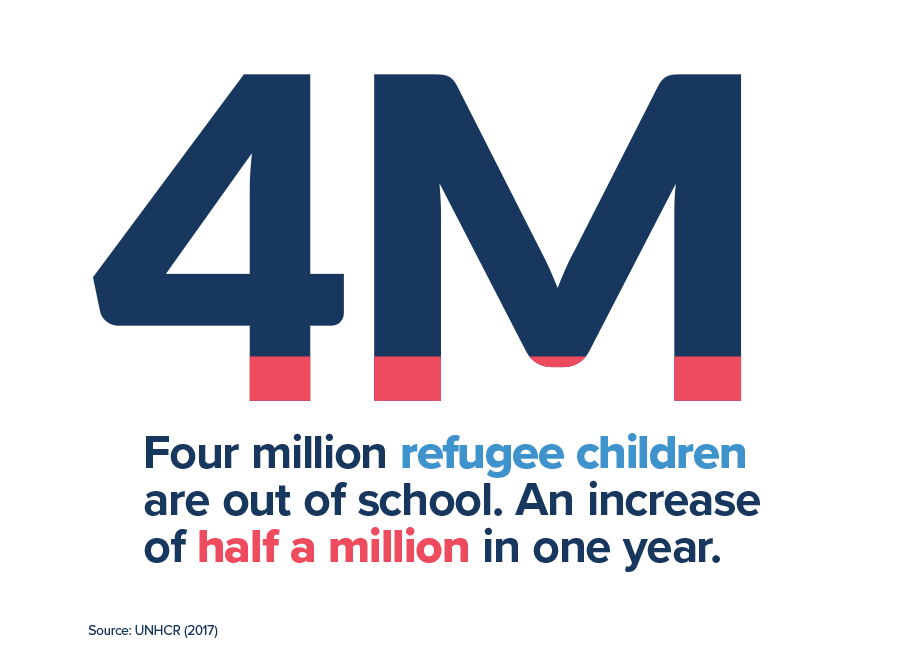 4M

Four million refugee children are out of school. An increase of half a million in one year.

Source: UNHCR (2017)