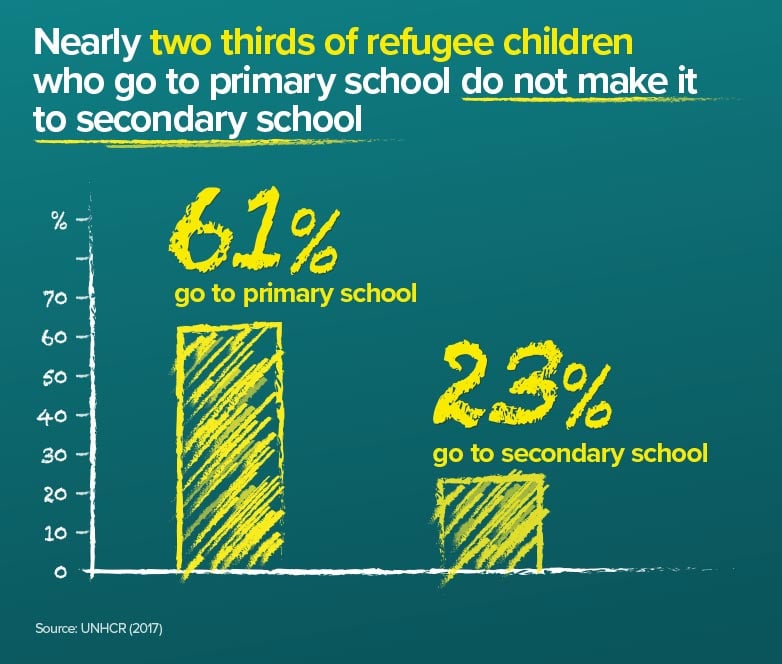 Nearly two thirds of refugee children who go to primary school do not make it to secondary school

%
70
60
50
40
30
20
10
0

61%
go to primary school

23%
go to secondary school

Source: UNHCR (2017)