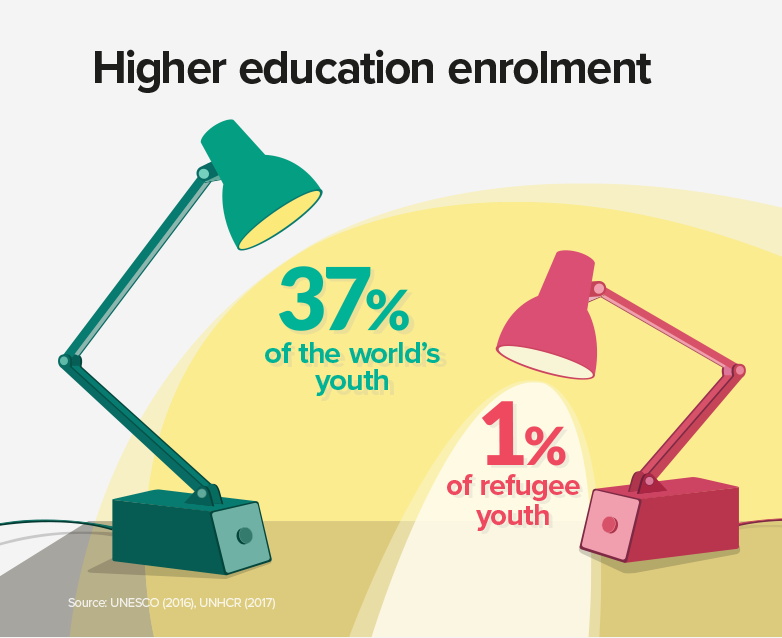 Higher education enrolment

37%
of the world's youth

1%
of refugee youth

Source: UNESCO (2016), UNHCR (2017)